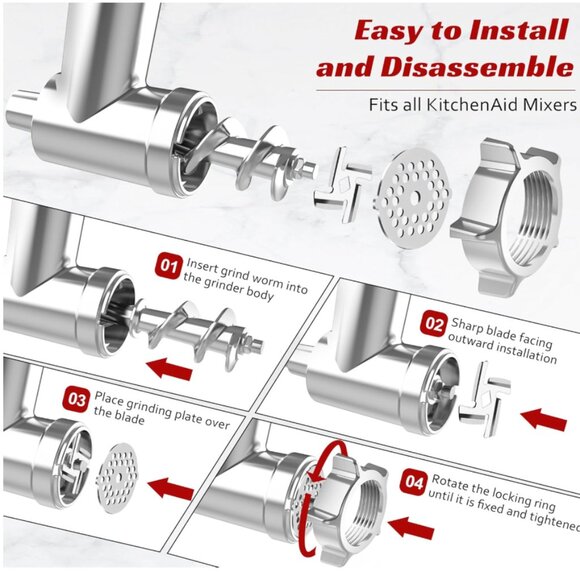 Easy to Install and Disassemble

Fits all KitchenAid Mixers

01 Insert grind worm into the grinder body

02 Sharp blade facing outward installation

03 Place grinding plate over the blade

04 Rotate the locking ring until it is fixed and tightened